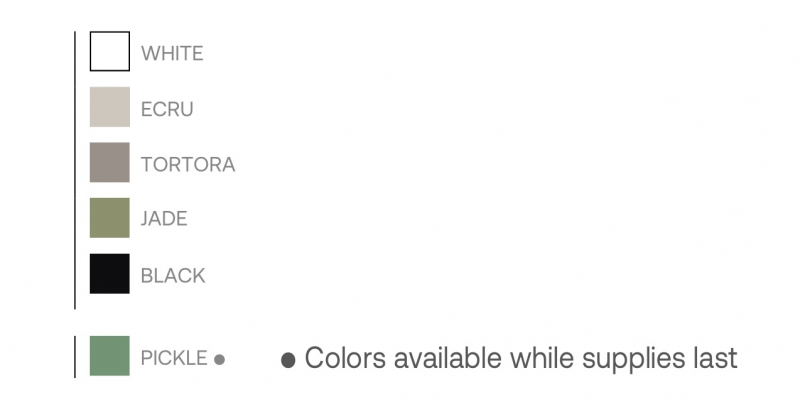 WHITE

ECRU

TORTORA

JADE

BLACK

PICKLE ●

● Colors available while supplies last