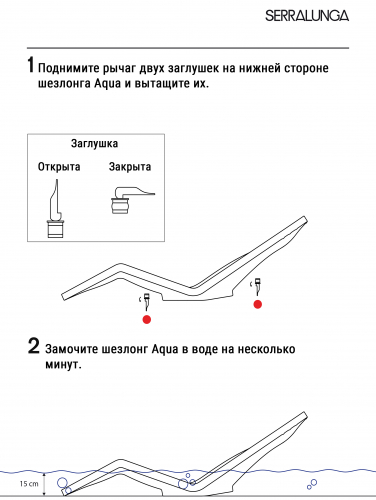 SERRALUNGA

1 Поднимите рычаг двух заглушек на нижней стороне шезлонга Aqua и вытащите их.

Заглушка

Открыта

Закрыта

2 Замочите шезлонг Aqua в воде на несколько минут.

15 cm