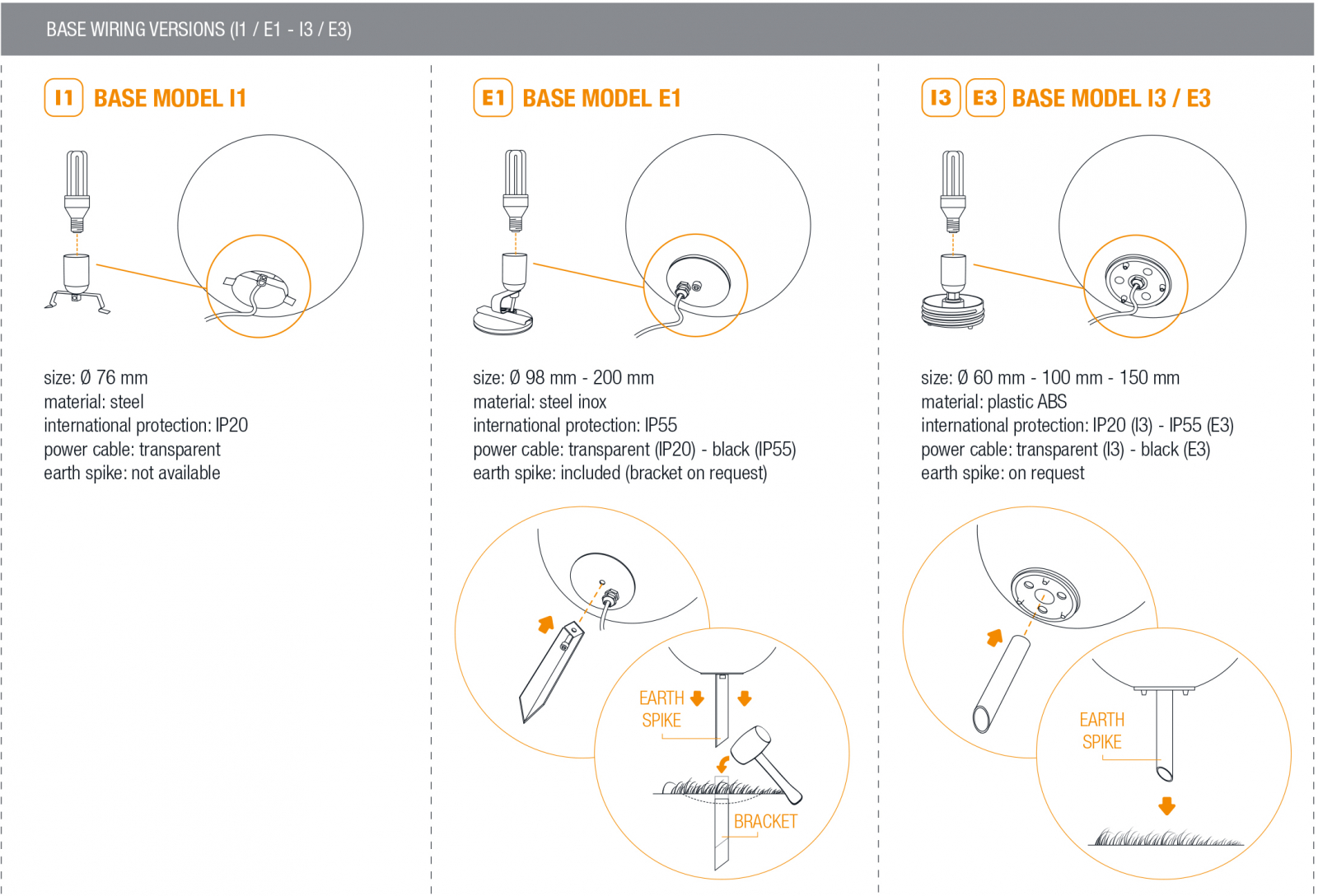 BASE WIRING VERSIONS (I1 / E1 - I3 / E3)

I1 BASE MODEL I1

size: Ø 76 mm
material: steel
international protection: IP20
power cable: transparent
earth spike: not available

E1 BASE MODEL E1

size: Ø 98 mm - 200 mm
material: steel inox
international protection: IP55
power cable: transparent (IP20) - black (IP55)
earth spike: included (bracket on request)

EARTH SPIKE

BRACKET

I3 E3 BASE MODEL I3 / E3

size: Ø 60 mm - 100 mm - 150 mm
material: plastic ABS
international protection: IP20 (I3) - IP55 (E3)
power cable: transparent (I3) - black (E3)
earth spike: on request

EARTH SPIKE