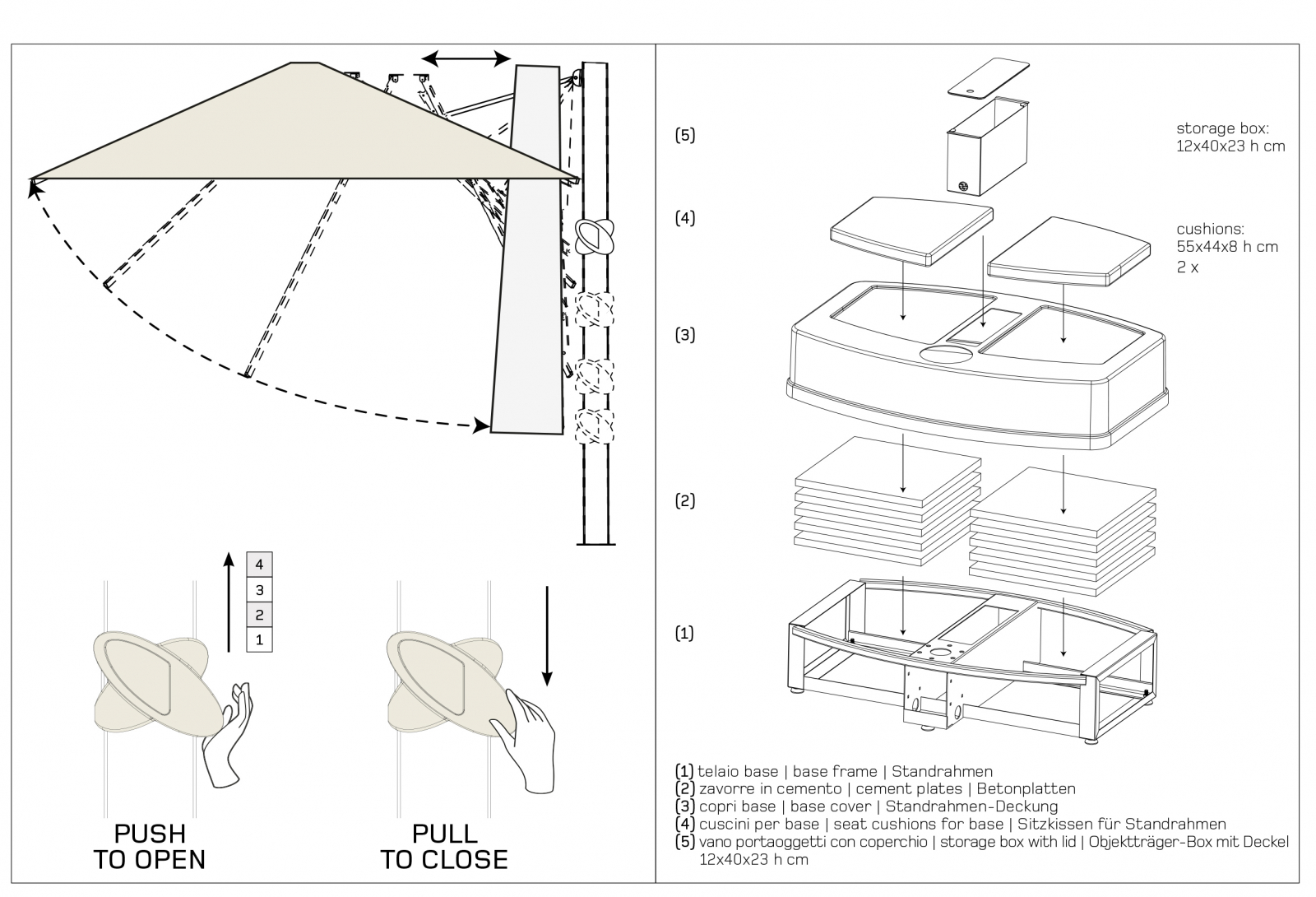 4
3
2
1

PUSH TO OPEN

PULL TO CLOSE

(5)

storage box:
12x40x23 h cm

(4)

cushions:
55x44x8 h cm
2 x

(3)

(2)

(1)

(1) telaio base | base frame | Standrahmen
(2) zavorre in cemento | cement plates | Betonplatten
(3) copri base | base cover | Standrahmen-Deckung
(4) cuscini per base | seat cushions for base | Sitzkissen für Standrahmen
(5) vano portaoggetti con coperchio | storage box with lid | Objektträger-Box mit Deckel 12x40x23 h cm