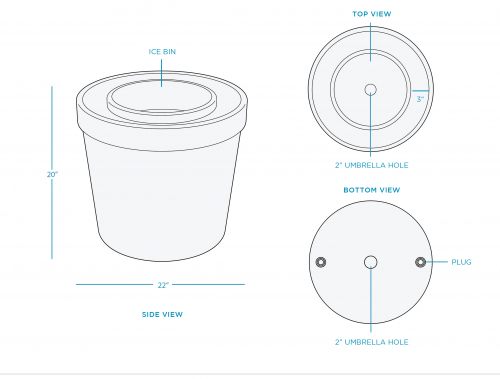 ICE BIN

20"

22"

SIDE VIEW

TOP VIEW

3"

2" UMBRELLA HOLE

BOTTOM VIEW

PLUG

2" UMBRELLA HOLE