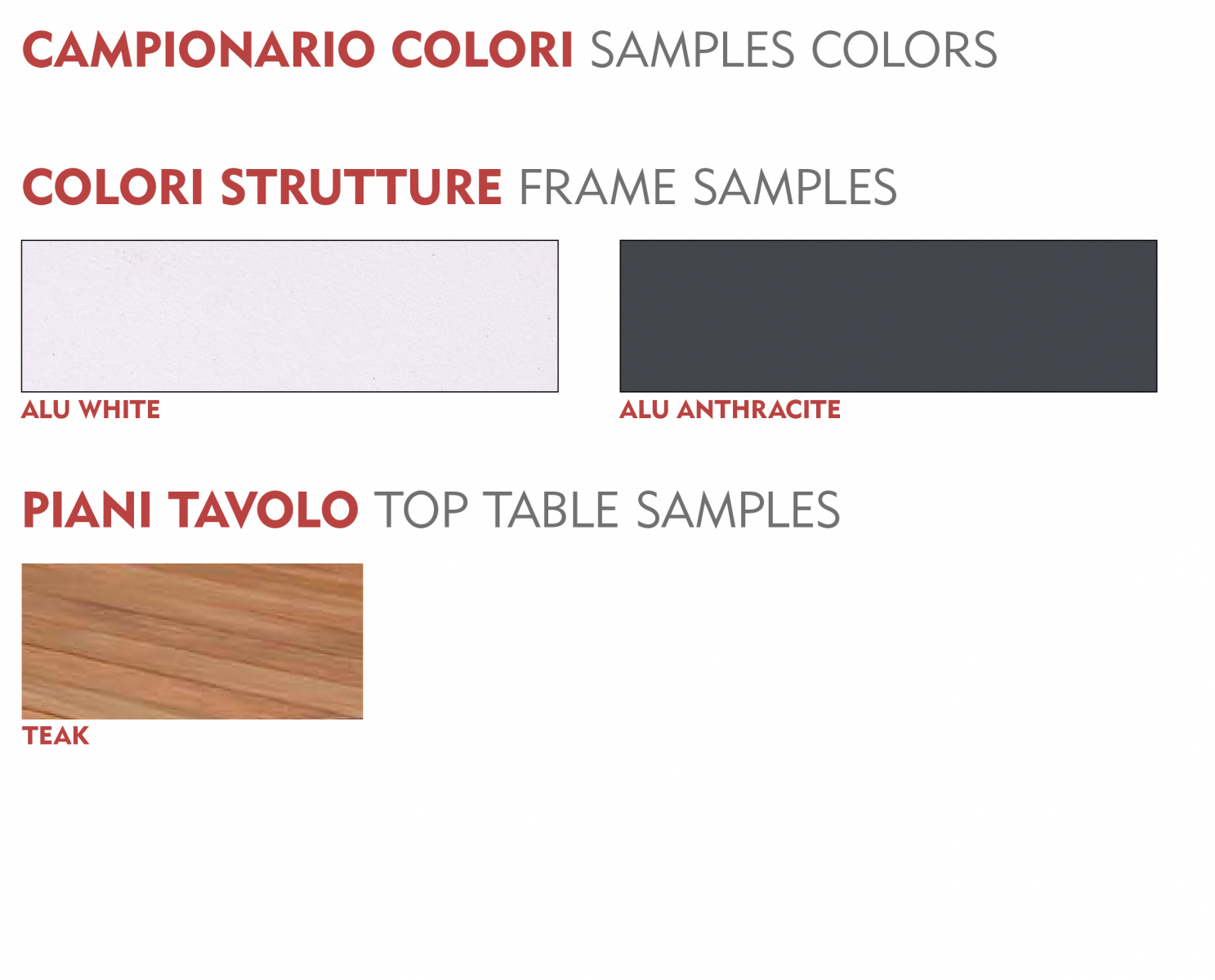 CAMPIONARIO COLORI SAMPLES COLORS

COLORI STRUTTURE FRAME SAMPLES

ALU WHITE

ALU ANTHRACITE

PIANI TAVOLO TOP TABLE SAMPLES

TEAK