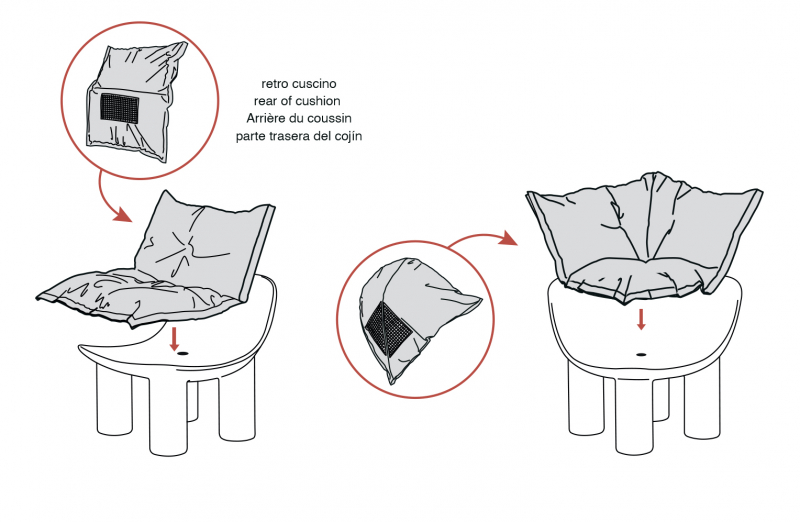 retro cuscino
rear of cushion
Arrière du coussin
parte trasera del cojín