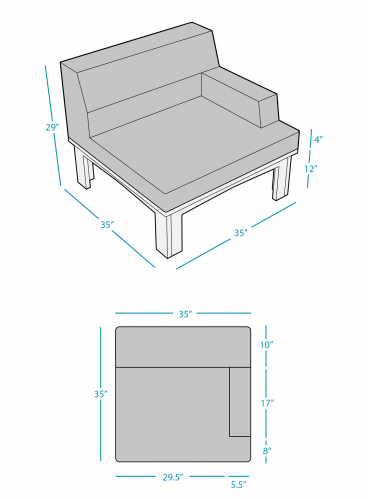 29"

4"

12"

35"

35"

35"

35"

10"

17"

8"

29.5"

5.5"