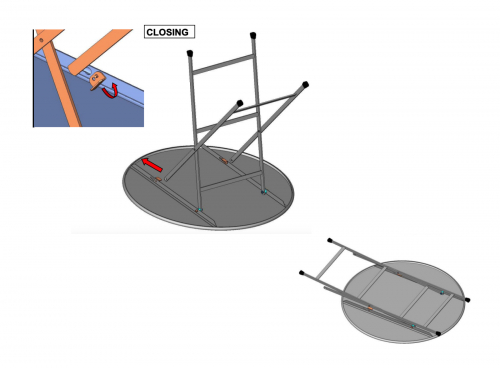 CLOSING