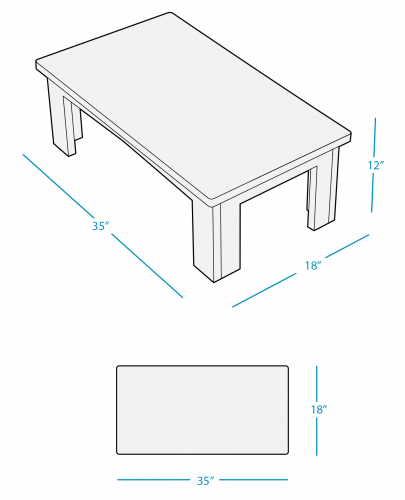 12″

35″

18″

18″

35″