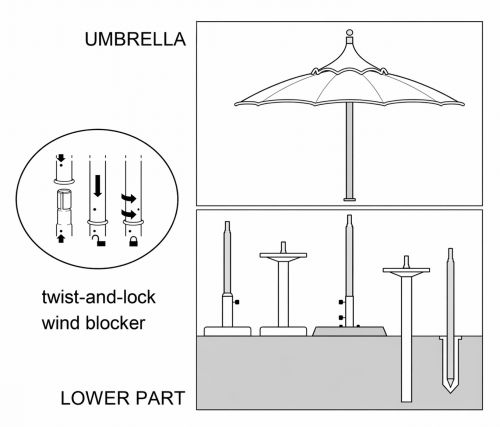 UMBRELLA

twist-and-lock wind blocker

LOWER PART