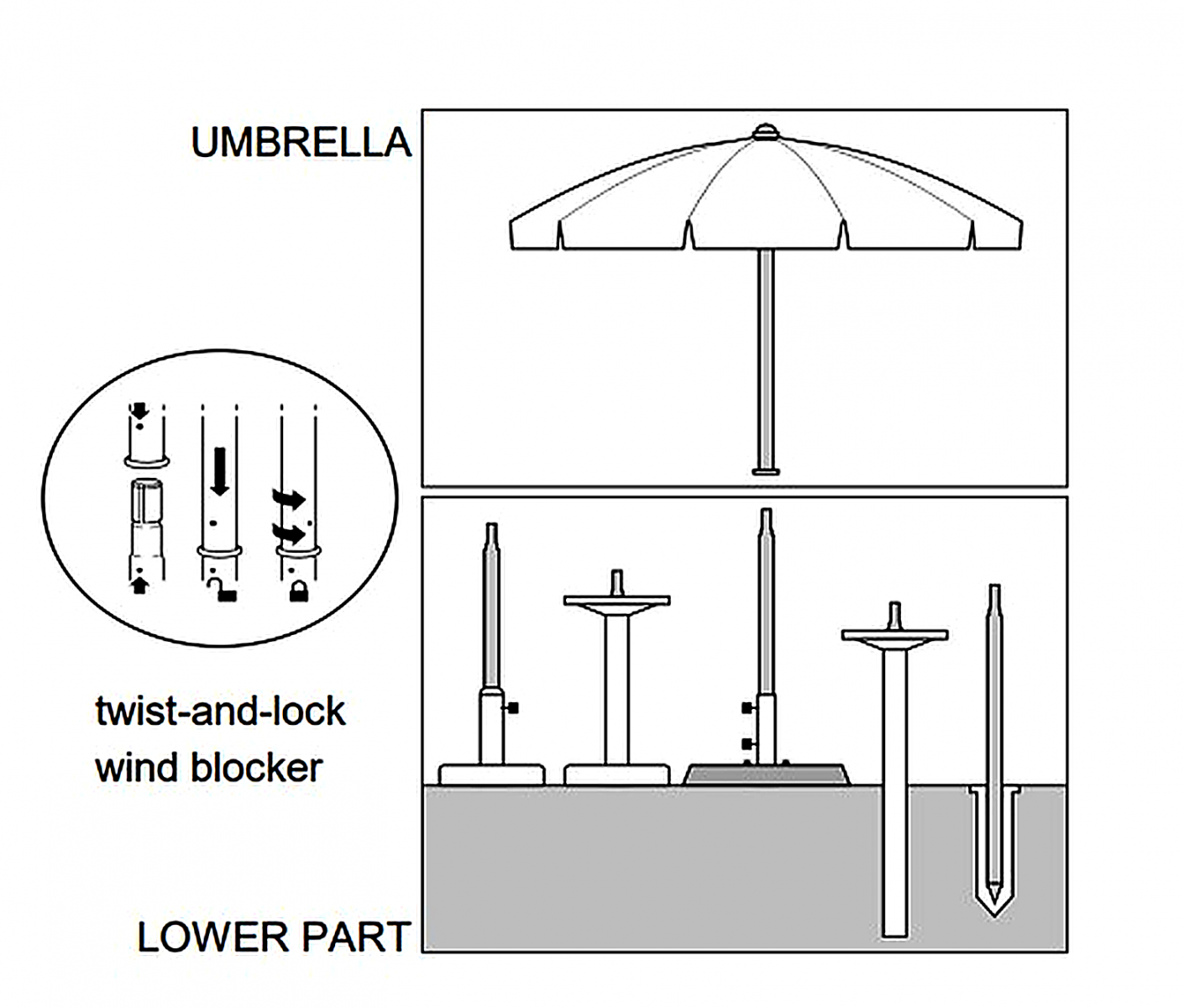 UMBRELLA

twist-and-lock
wind blocker

LOWER PART