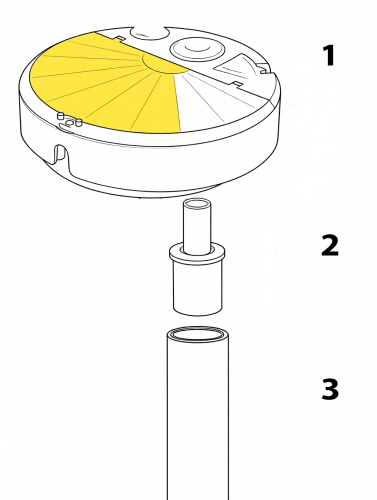 1

2

3