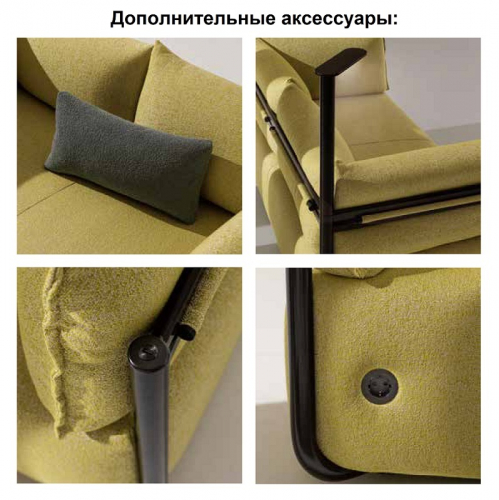 Дополнительные аксессуары: