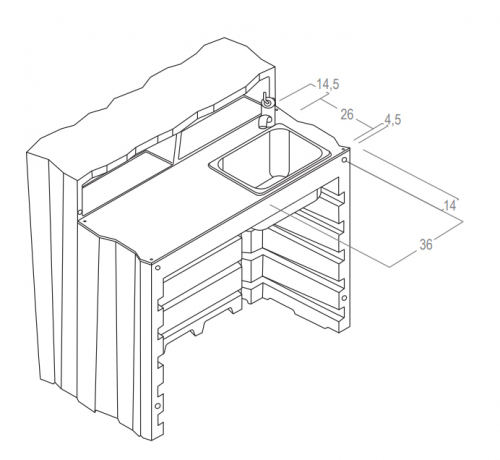 14,5
26
4,5
14
36