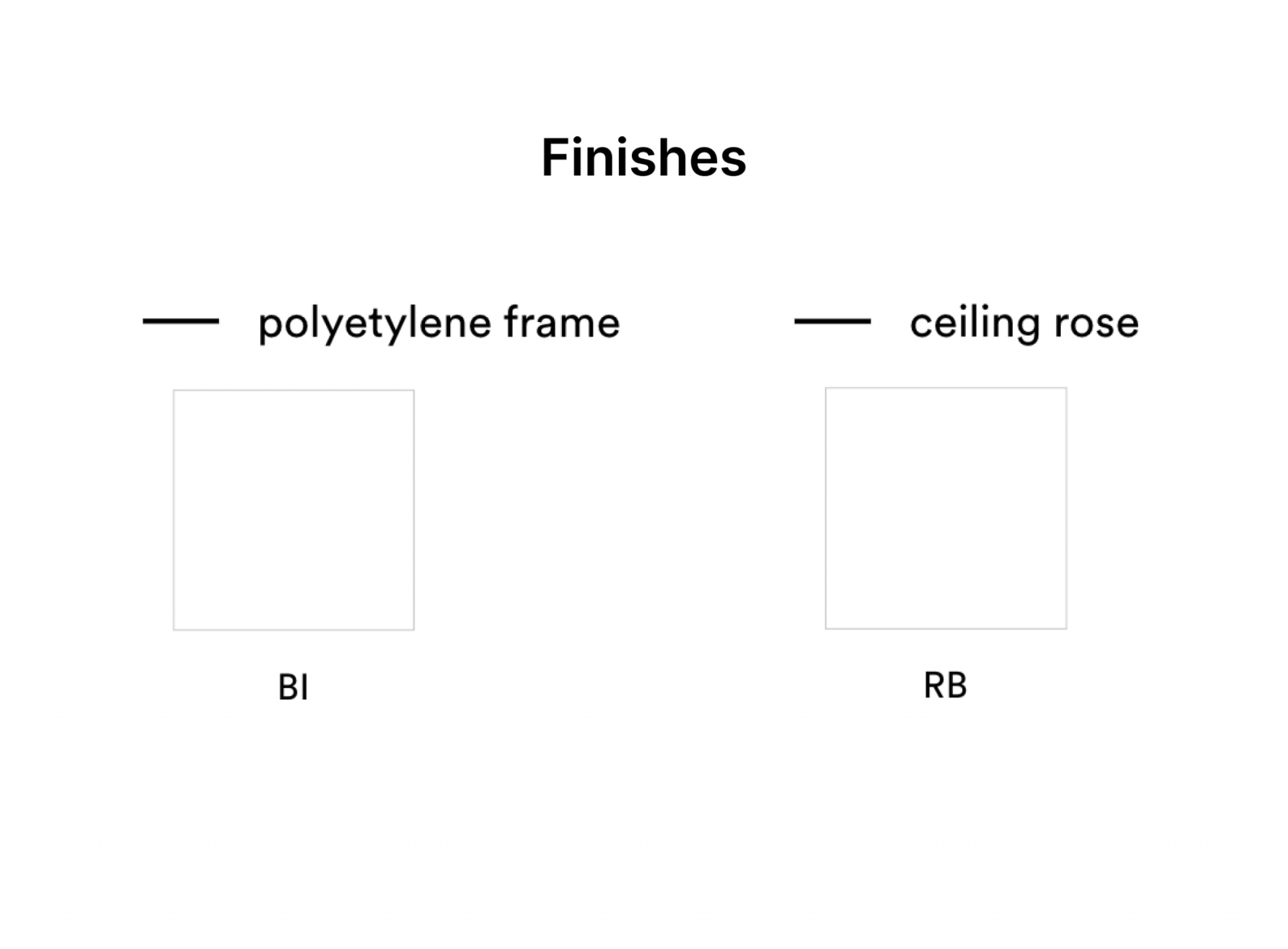 Finishes

— polyetylene frame

BI

— ceiling rose

RB