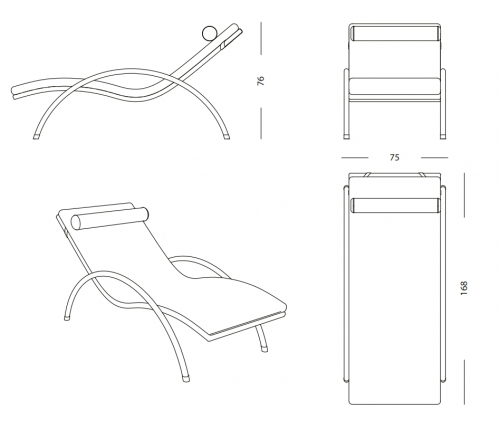 76

75

168