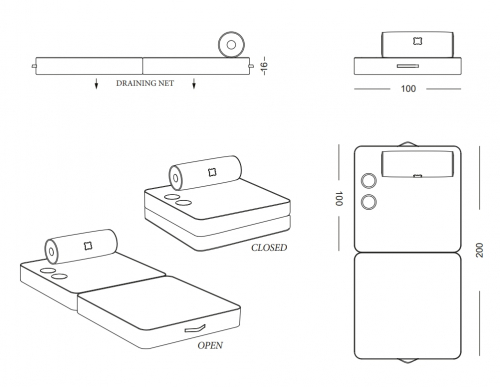 DRAINING NET

16

100

CLOSED

OPEN

100

200