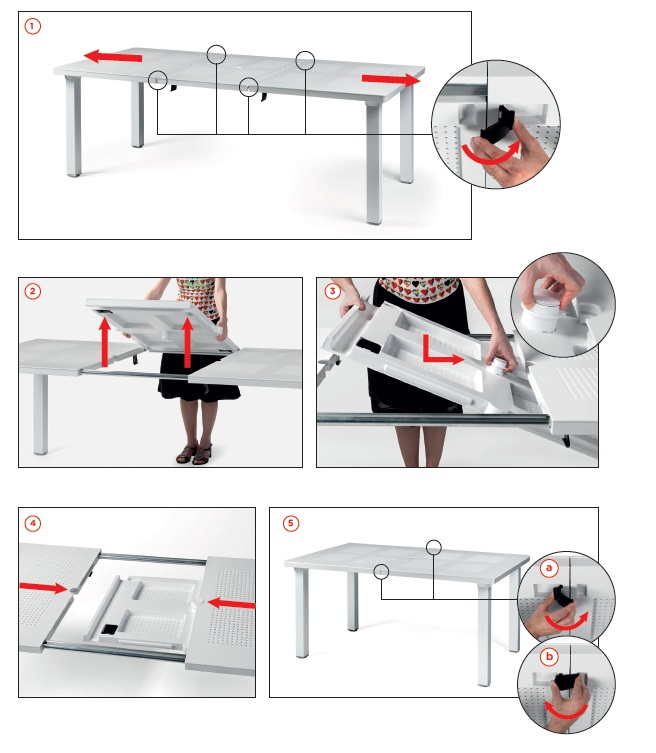 1

2

3

4

5

a

b