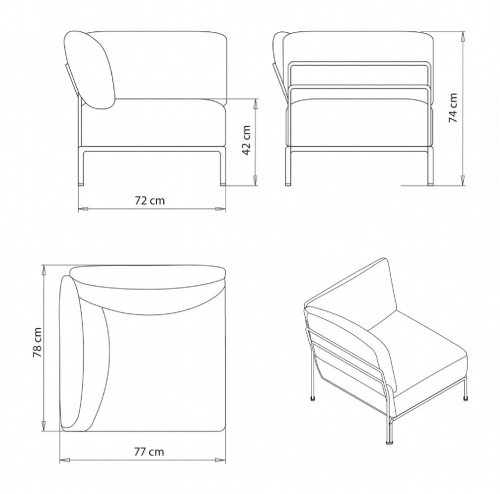 42 cm
72 cm
74 cm
78 cm
77 cm