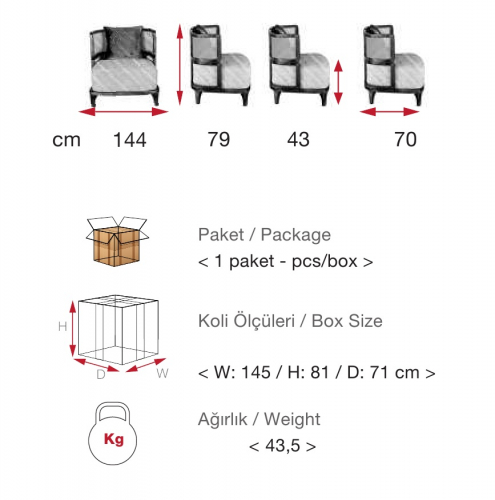 cm 144 79 43 70

Paket / Package
< 1 paket - pcs/box >

H
D
W

Koli Ölçüleri / Box Size

< W: 145 / H: 81 / D: 71 cm >

Kg

Ağırlık / Weight
< 43,5 >