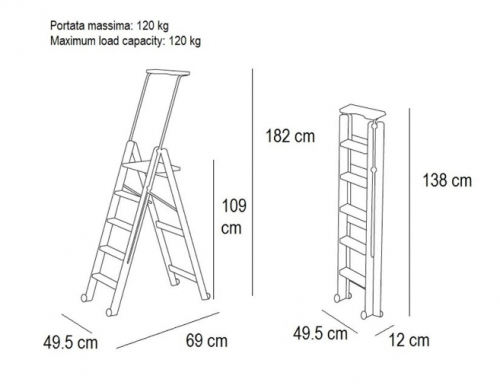 Portata massima: 120 kg
Maximum load capacity: 120 kg

182 cm

109 cm

49.5 cm

69 cm

138 cm

49.5 cm

12 cm