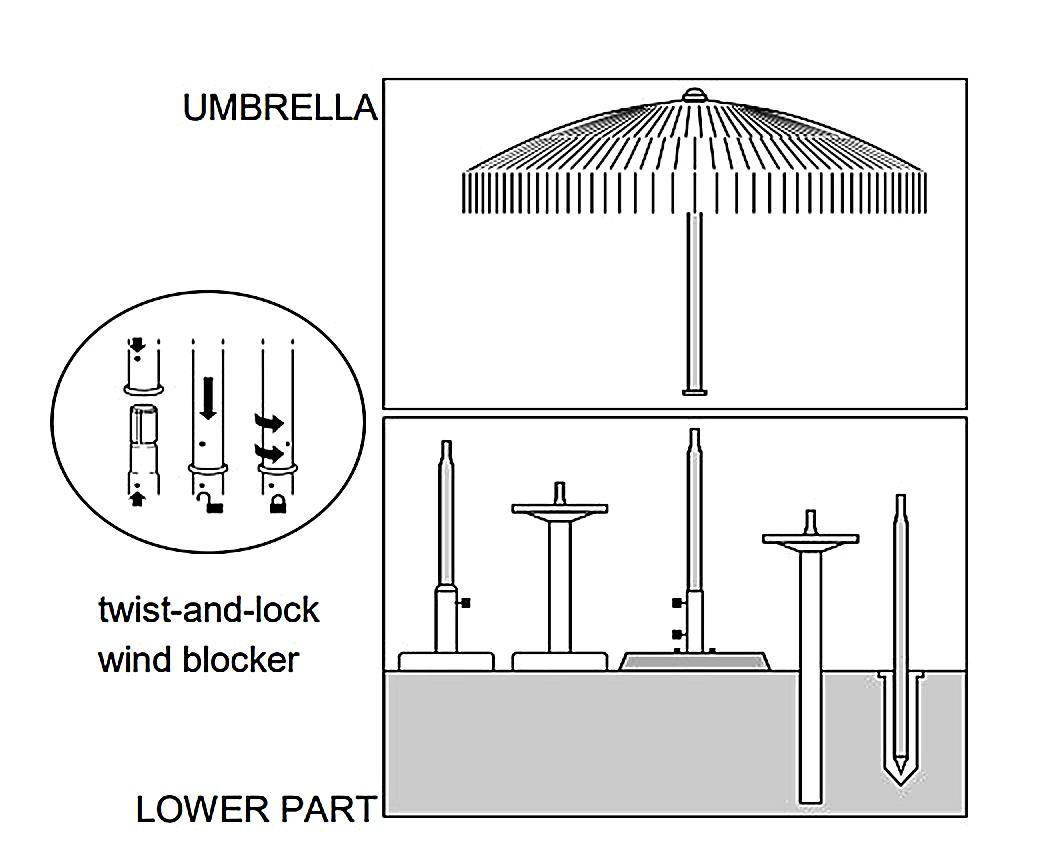 UMBRELLA

twist-and-lock
wind blocker

LOWER PART