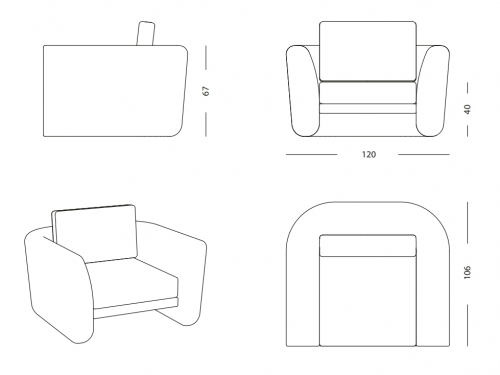 67

40

120

106