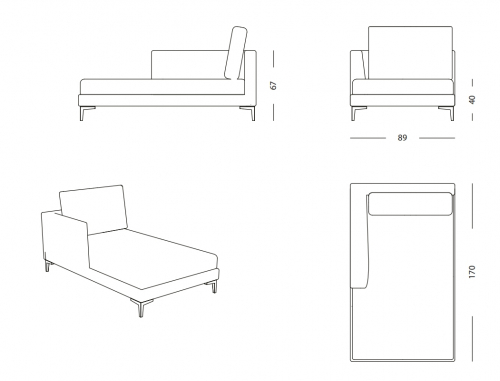 67

40

89

170