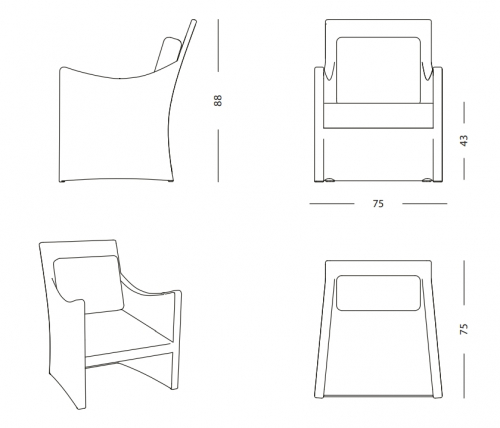 88

43

75

75