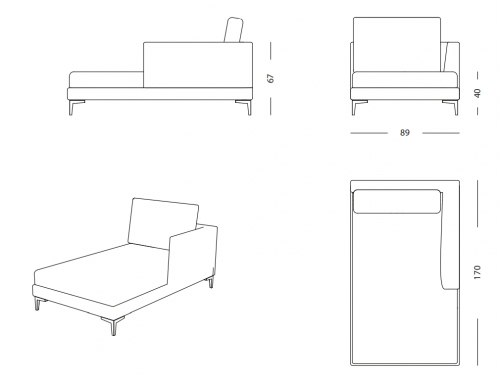 67

40

89

170