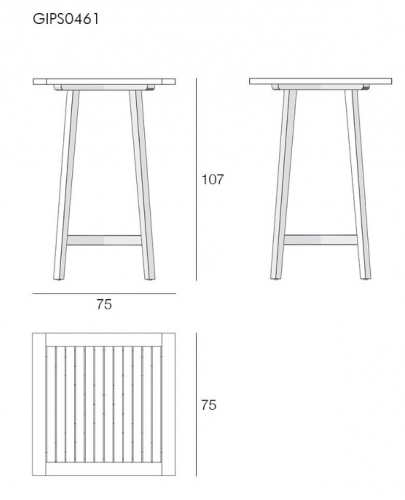 GIPS0461

107

75

75