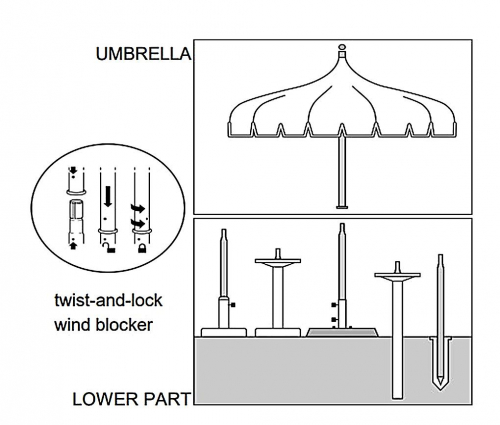 UMBRELLA

twist-and-lock
wind blocker

LOWER PART