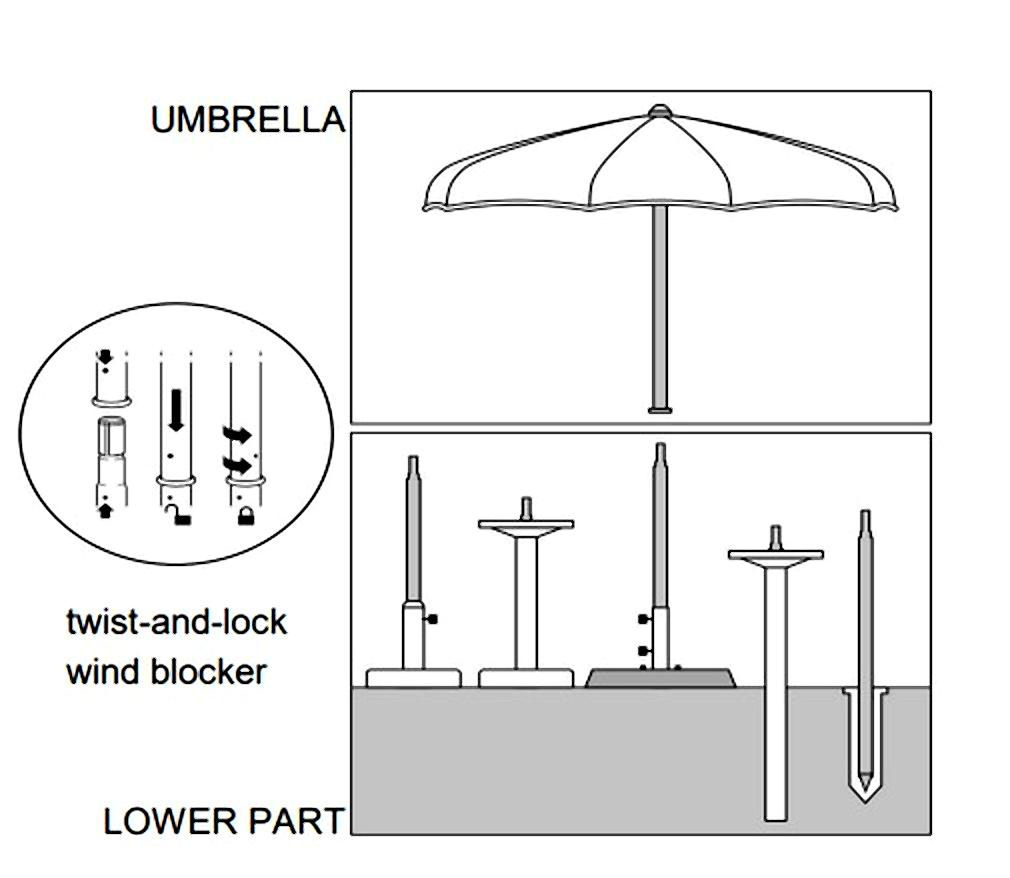 UMBRELLA

twist-and-lock
wind blocker

LOWER PART