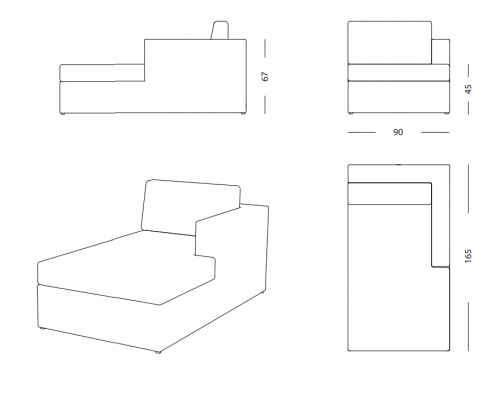 67

45

90

165