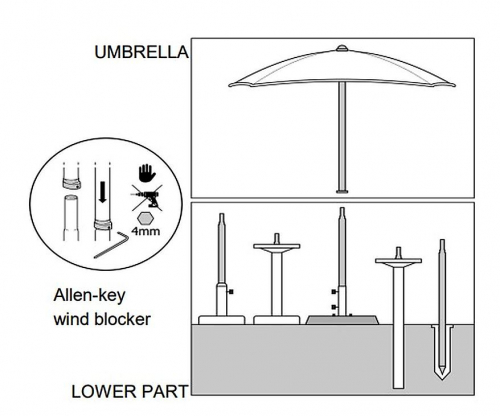 UMBRELLA

4mm

Allen-key wind blocker

LOWER PART