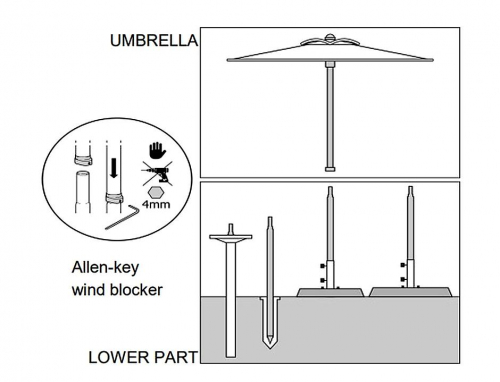 UMBRELLA

4mm

Allen-key wind blocker

LOWER PART